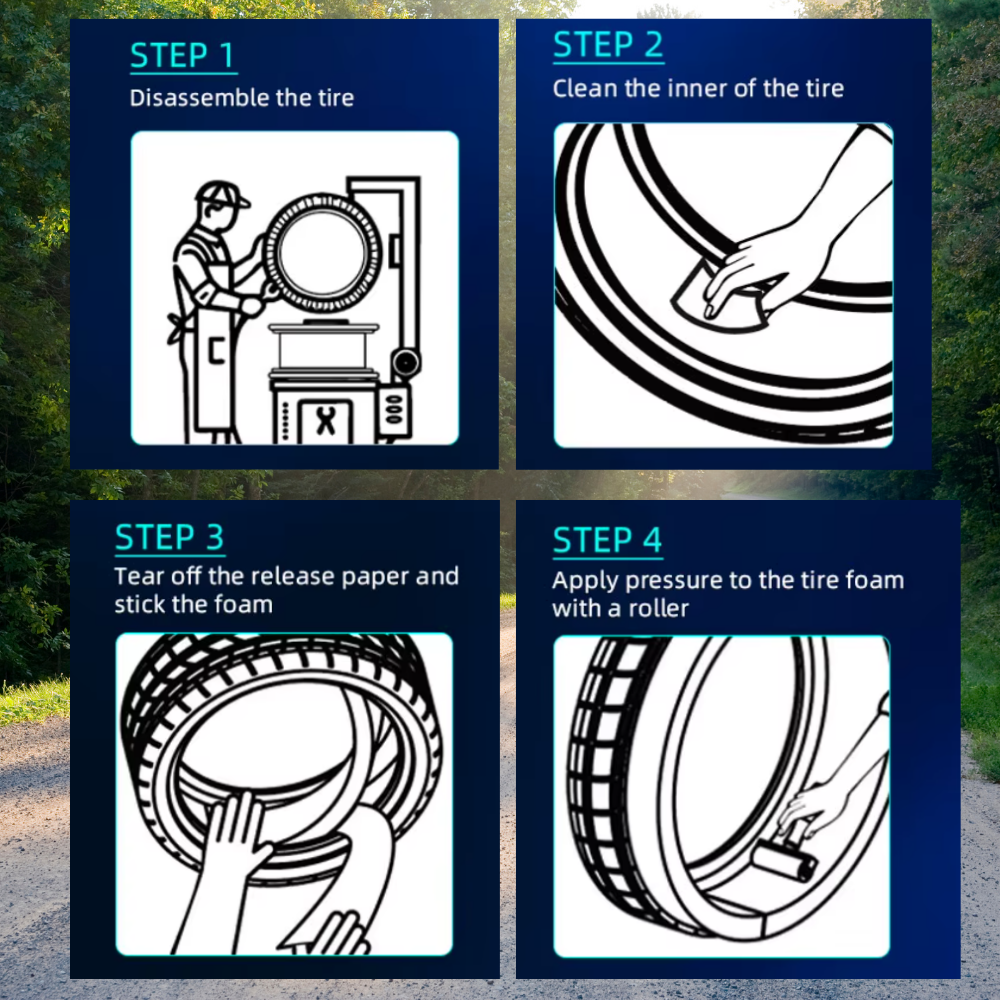 STEP 1
Disassemble the tire

STEP 2
Clean the inner of the tire

STEP 3
Tear off the release paper and stick the foam

STEP 4
Apply pressure to the tire foam with a roller